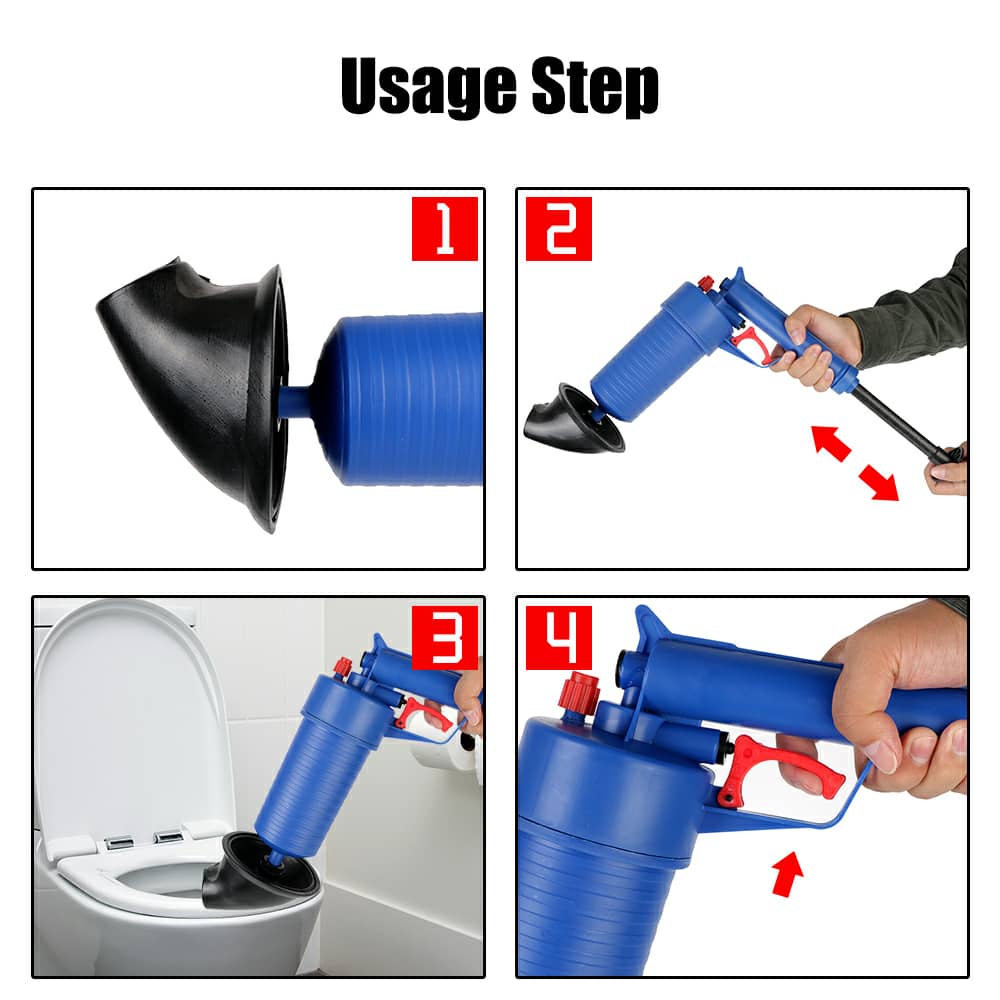 Usage Step

1

2

3

4